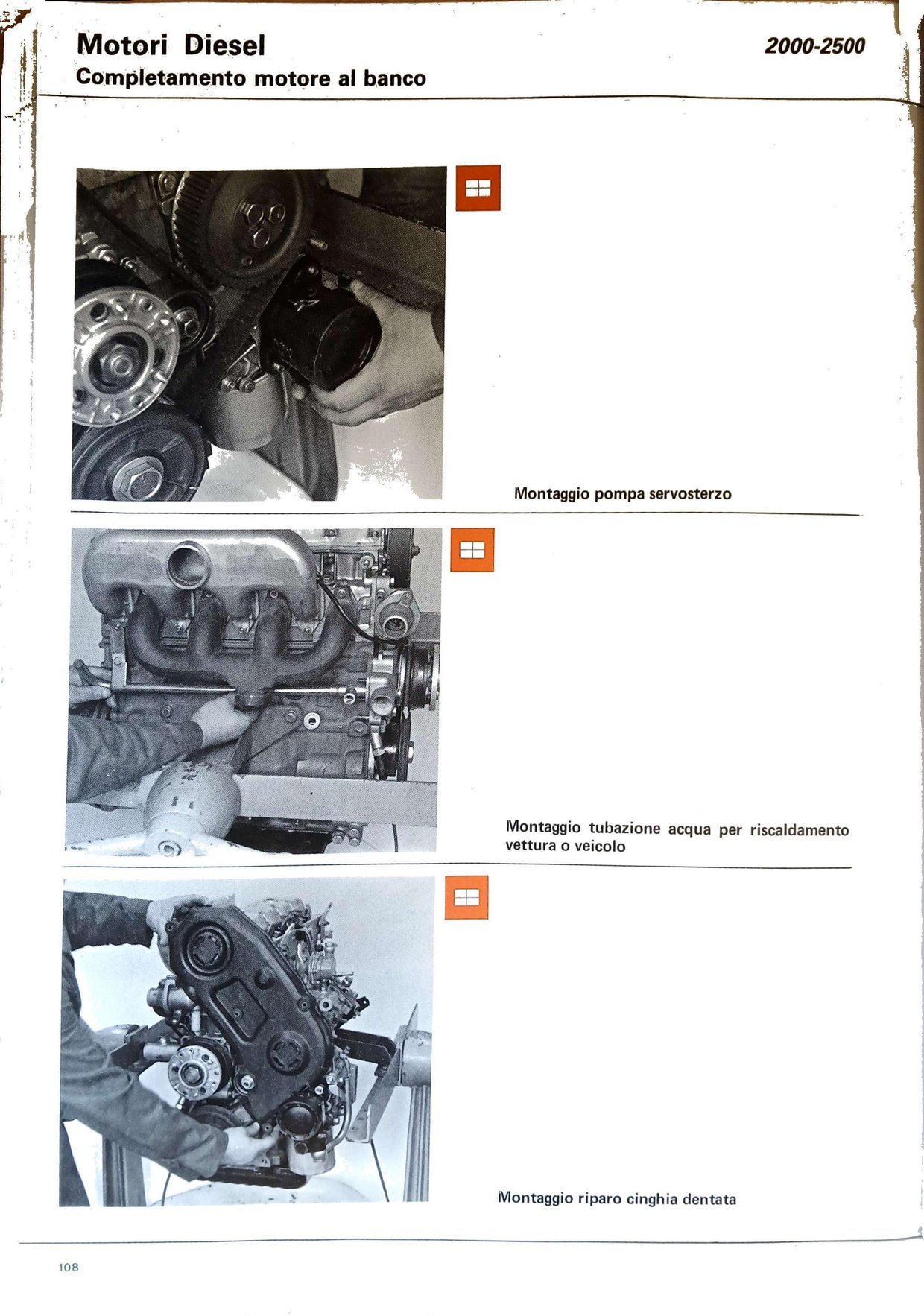 Motori Diesel
2000-2500
Completamento motore al banco

Montaggio pompa servosterzo

Montaggio tubazione acqua per riscaldamento vettura o veicolo

Montaggio riparo cinghia dentata

108