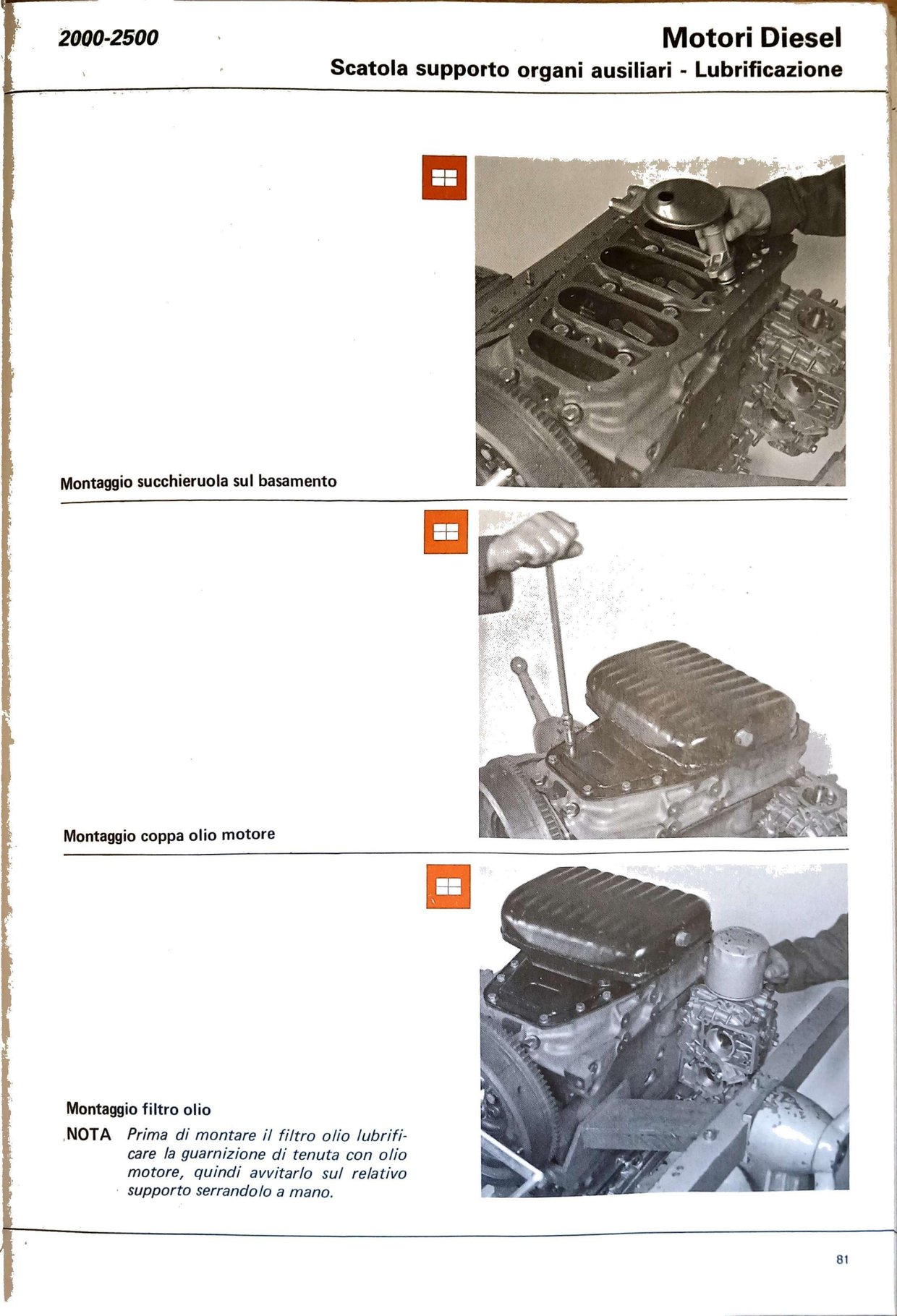 2000-2500

Motori Diesel
Scatola supporto organi ausiliari - Lubrificazione

Montaggio succhieruola sul basamento

Montaggio coppa olio motore

Montaggio filtro olio

NOTA Prima di montare il filtro olio lubrificare la guarnizione di tenuta con olio motore, quindi avvitarlo sul relativo supporto serrandolo a mano.

81