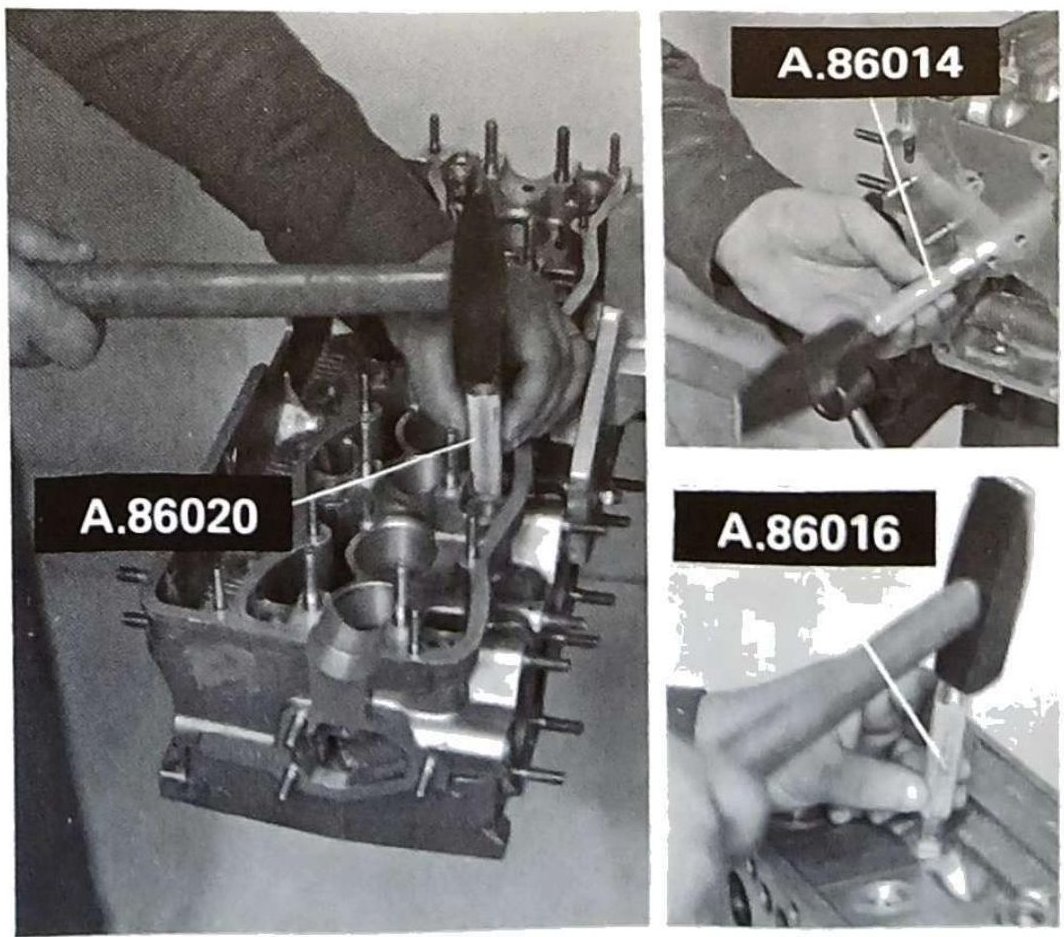 A.86020

A.86014

A.86016